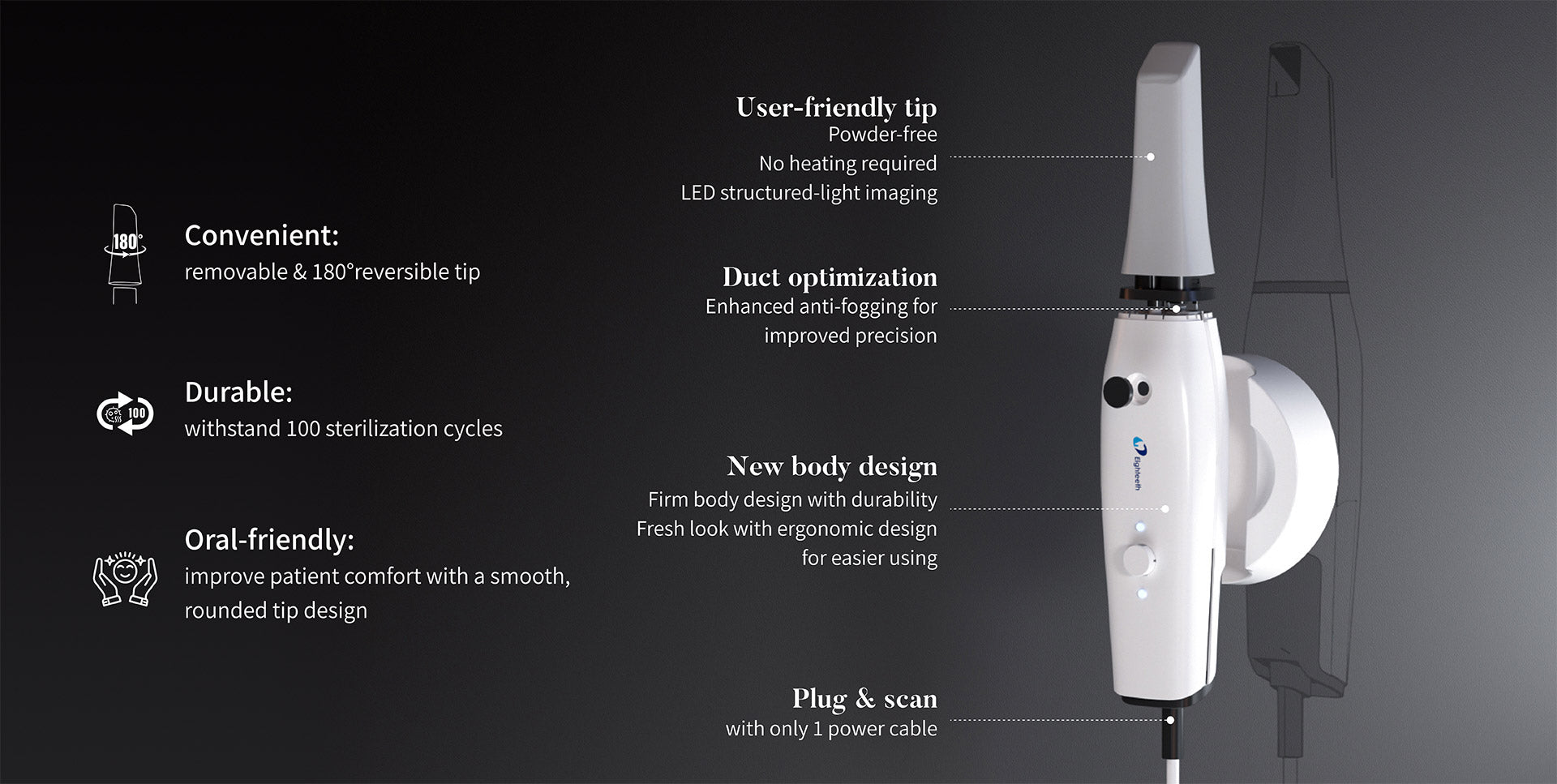 180°

Convenient:
removable & 180°reversible tip

100

Durable:
withstand 100 sterilization cycles

Oral-friendly:
improve patient comfort with a smooth, rounded tip design

User-friendly tip
Powder-free
No heating required
LED structured-light imaging

Duct optimization
Enhanced anti-fogging for improved precision

New body design
Firm body design with durability
Fresh look with ergonomic design for easier using

Plug & scan
with only 1 power cable

Eighteeth